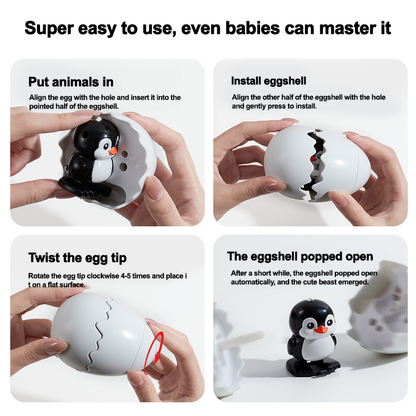 Super easy to use, even babies can master it

Put animals in

Align the egg with the hole and insert it into the pointed half of the eggshell.

Install eggshell

Align the other half of the eggshell with the hole and gently press to install.

Twist the egg tip

Rotate the egg tip clockwise 4-5 times and place i t on a flat surface.

The eggshell popped open

After a short while, the eggshell popped open automatically, and the cute beast emerged.