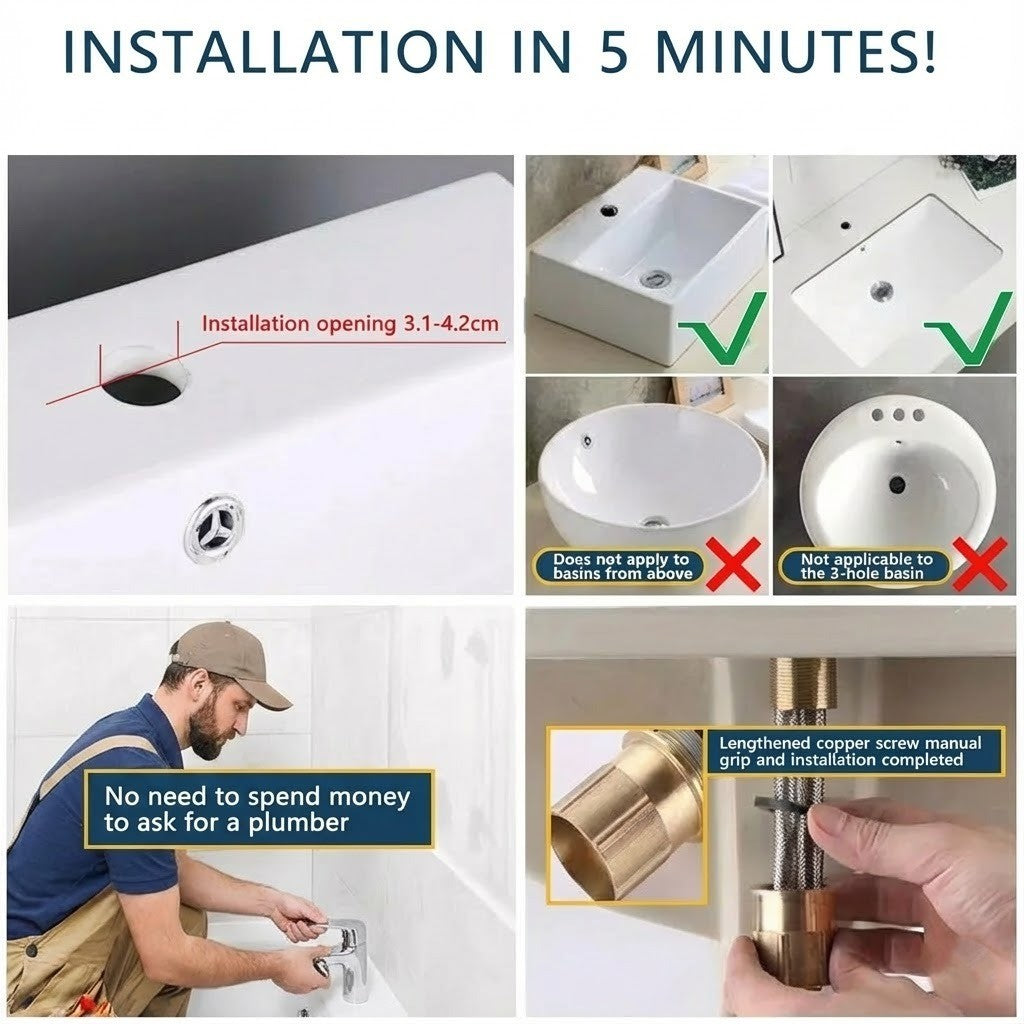 INSTALLATION IN 5 MINUTES!

Installation opening 3.1-4.2cm

Does not apply to basins from above

Not applicable to the 3-hole basin

No need to spend money to ask for a plumber

Lengthened copper screw manual grip and installation completed