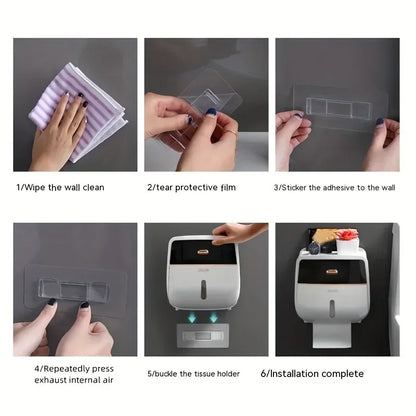 1/Wipe the wall clean

2/tear protective film

3/Sticker the adhesive to the wall

4/Repeatedly press exhaust internal air

5/buckle the tissue holder

6/Installation complete